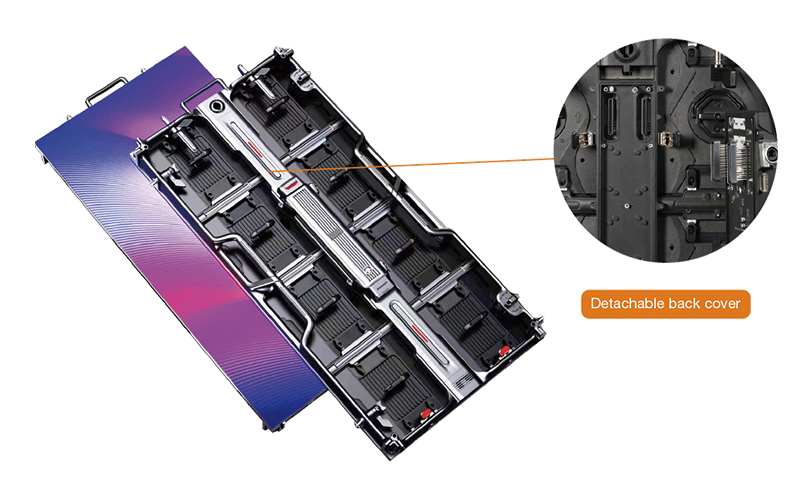 Detachable back cover